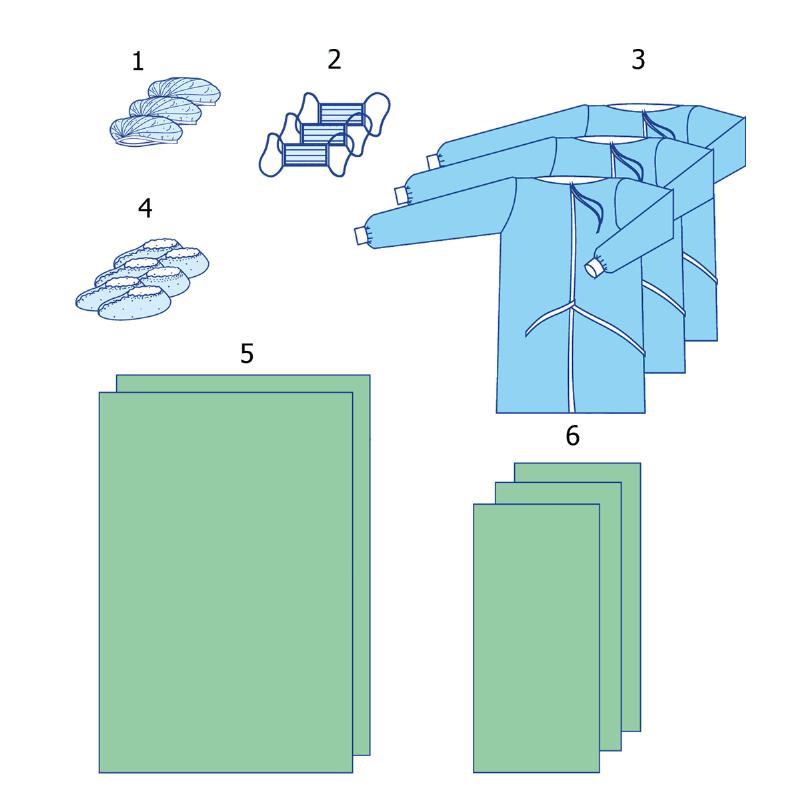 1

2

3

4

5

6